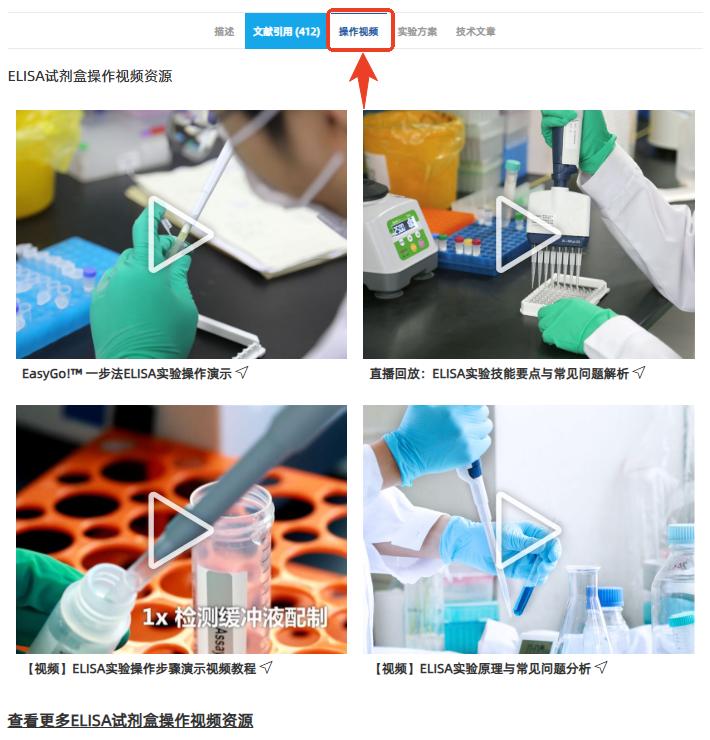 描述　文献引用 (412)　操作视频　实验方案　技术文章

ELISA试剂盒操作视频资源

EasyGo!™ 一步法ELISA实验操作演示

直播回放：ELISA实验技能要点与常见问题解析

1x 检测缓冲液配制

【视频】ELISA实验操作步骤演示视频教程

【视频】ELISA实验原理与常见问题分析

查看更多ELISA试剂盒操作视频资源